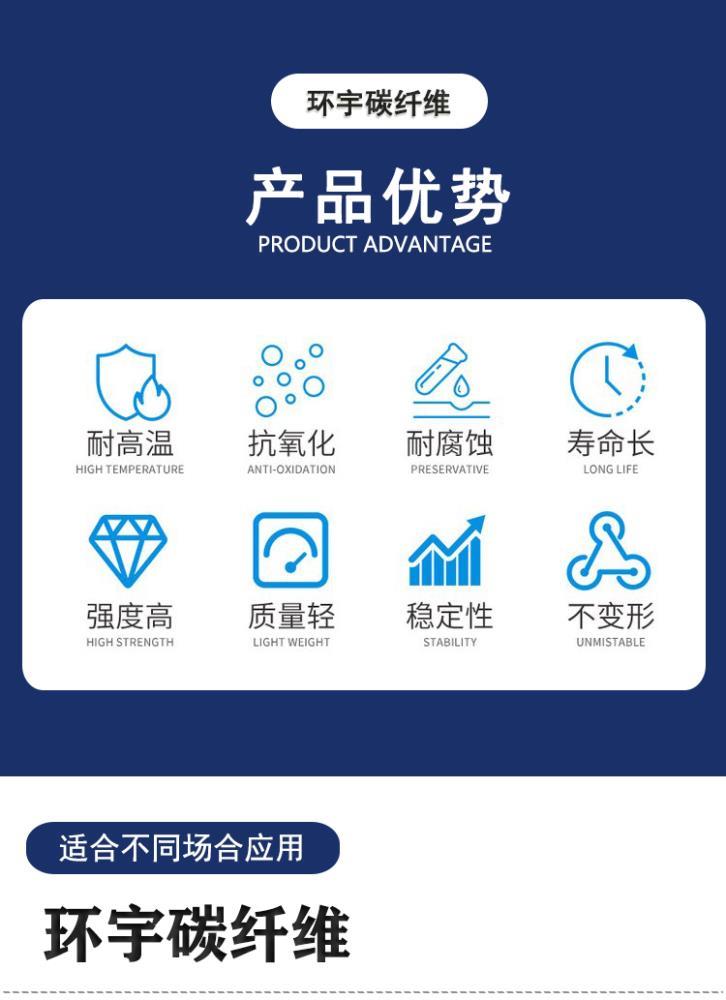 环宇碳纤维

产品优势
PRODUCT ADVANTAGE

耐高温
HIGH TEMPERATURE

抗氧化
ANTI-OXIDATION

耐腐蚀
PRESERVATIVE

寿命长
LONG LIFE

强度高
HIGH STRENGTH

质量轻
LIGHT WEIGHT

稳定性
STABILITY

不变形
UNMISTABLE

适合不同场合应用

环宇碳纤维